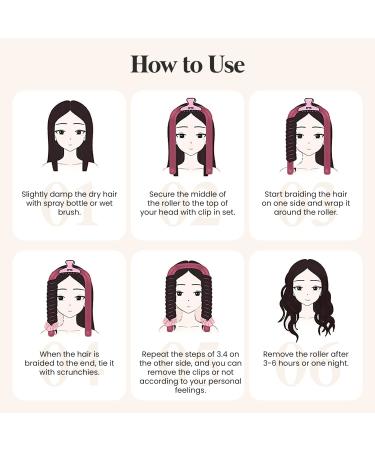 How to Use

01
Slightly damp the dry hair with spray bottle or wet brush.

02
Secure the middle of the roller to the top of your head with clip in set.

03
Start braiding the hair on one side and wrap it around the roller.

04
When the hair is braided to the end, tie it with scrunchies.

05
Repeat the steps of 3.4 on the other side, and you can remove the clips or not according to your personal feelings.

06
Remove the roller after 3-6 hours or one night.