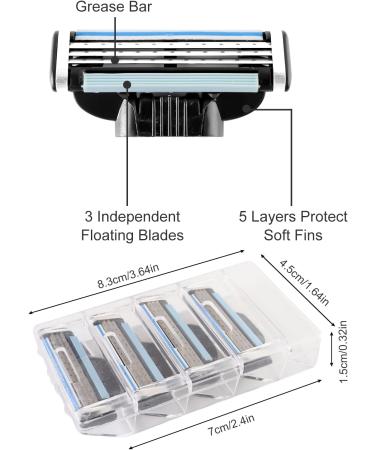 Grease Bar

3 Independent Floating Blades

5 Layers Protect Soft Fins

8.3cm/3.64in

4.5cm/1.64in

1.5cm/0.32in

7cm/2.4in