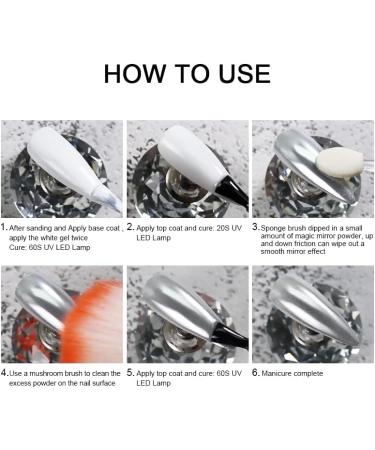 HOW TO USE

1. After sanding and Apply base coat , apply the white gel twice
Cure: 60S UV LED Lamp

2. Apply top coat and cure: 20S UV LED Lamp

3. Sponge brush dipped in a small amount of magic mirror powder, up and down friction can wipe out a smooth mirror effect

4. Use a mushroom brush to clean the excess powder on the nail surface

5. Apply top coat and cure: 60S UV LED Lamp

6. Manicure complete