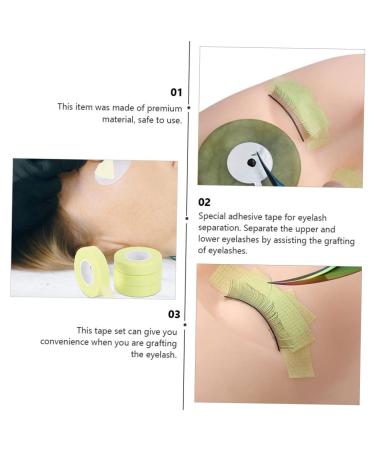 01

This item was made of premium material, safe to use.

02

Special adhesive tape for eyelash separation. Separate the upper and lower eyelashes by assisting the grafting of eyelashes.

03

This tape set can give you convenience when you are grafting the eyelash.