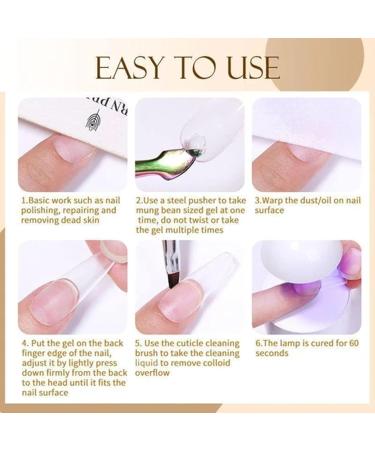 EASY TO USE

1.Basic work such as nail polishing, repairing and removing dead skin

2.Use a steel pusher to take mung bean sized gel at one time, do not twist or take the gel multiple times

3.Warp the dust/oil on nail surface

4. Put the gel on the back finger edge of the nail, adjust it by lightly press down firmly from the back to the head until it fits the nail surface

5. Use the cuticle cleaning brush to take the cleaning liquid to remove colloid overflow

6.The lamp is cured for 60 seconds