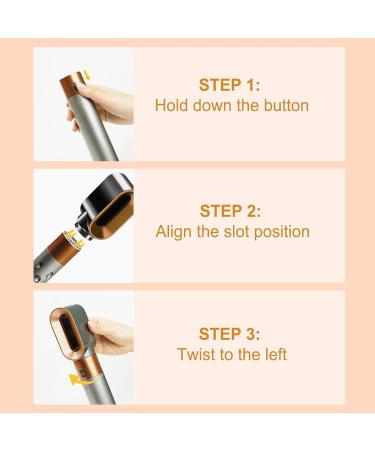 STEP 1:
Hold down the button

STEP 2:
Align the slot position

STEP 3:
Twist to the left