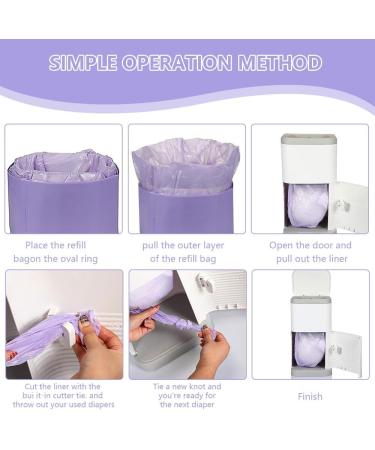 SIMPLE OPERATION METHOD

Place the refill bagon the oval ring

pull the outer layer of the refill bag

Open the door and pull out the liner

Cut the liner with the bui it-in cutter tie. and throw out your used diapers

Tie a new knot and you're ready for the next diaper

Finish