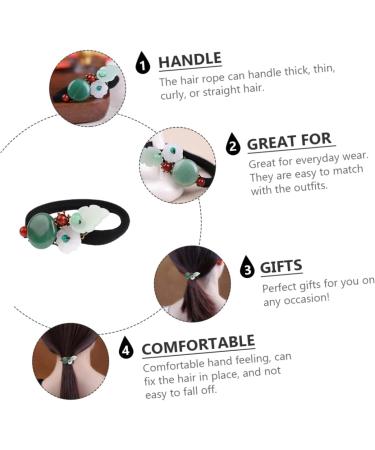 1 HANDLE
The hair rope can handle thick, thin, curly, or straight hair.

2 GREAT FOR
Great for everyday wear. They are easy to match with the outfits.

3 GIFTS
Perfect gifts for you on any occasion!

4 COMFORTABLE
Comfortable hand feeling, can fix the hair in place, and not easy to fall off.