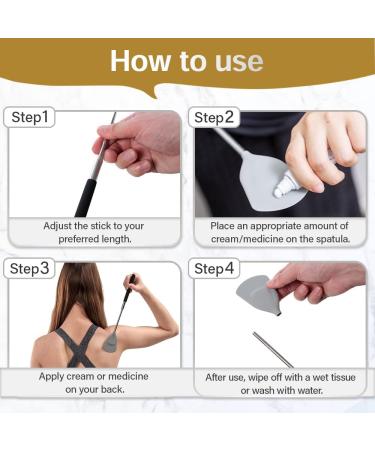 How to use

Step1

Adjust the stick to your preferred length.

Step2

Place an appropriate amount of cream/medicine on the spatula.

Step3

Apply cream or medicine on your back.

Step4

After use, wipe off with a wet tissue or wash with water.