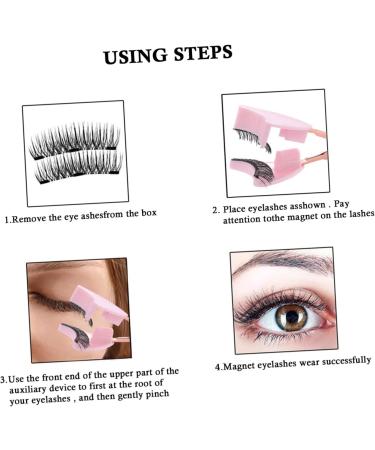 USING STEPS

1.Remove the eye ashesfrom the box

2. Place eyelashes asshown . Pay attention tothe magnet on the lashes

3.Use the front end of the upper part of the auxiliary device to first at the root of your eyelashes , and then gently pinch

4.Magnet eyelashes wear successfully