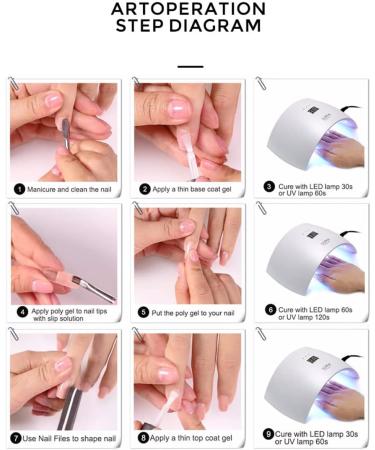 ARTOPERATION
STEP DIAGRAM

1 Manicure and clean the nail

2 Apply a thin base coat gel

3 Cure with LED lamp 30s or UV lamp 60s

4 Apply poly gel to nail tips with slip solution

5 Put the poly gel to your nail

6 Cure with LED lamp 60s or UV lamp 120s

7 Use Nail Files to shape nail

8 Apply a thin top coat gel

9 Cure with LED lamp 30s or UV lamp 60s