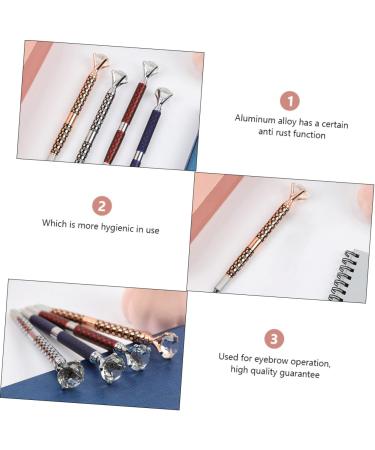 1

Aluminum alloy has a certain anti rust function

2

Which is more hygienic in use

3

Used for eyebrow operation, high quality guarantee