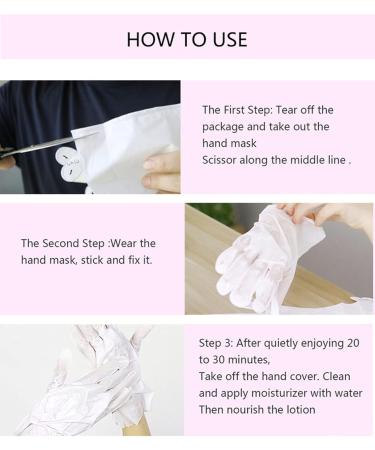 HOW TO USE

The First Step: Tear off the package and take out the hand mask
Scissor along the middle line .

The Second Step :Wear the hand mask, stick and fix it.

Step 3: After quietly enjoying 20 to 30 minutes,
Take off the hand cover. Clean and apply moisturizer with water
Then nourish the lotion