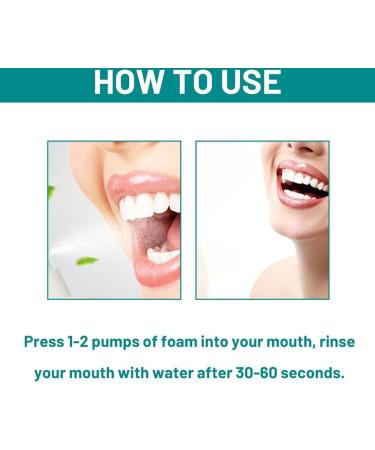 HOW TO USE

Press 1-2 pumps of foam into your mouth, rinse your mouth with water after 30-60 seconds.