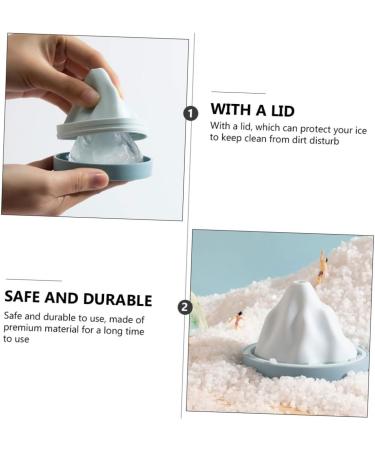 1

WITH A LID

With a lid, which can protect your ice to keep clean from dirt disturb

SAFE AND DURABLE

Safe and durable to use, made of premium material for a long time to use

2