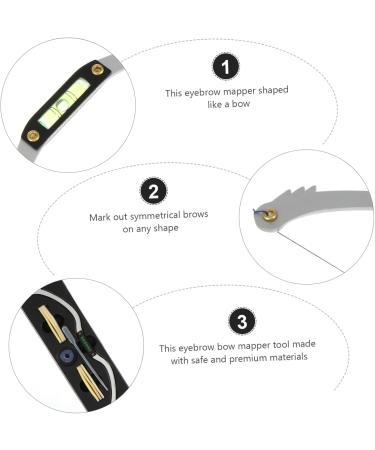 1

This eyebrow mapper shaped like a bow

2

Mark out symmetrical brows on any shape

3

This eyebrow bow mapper tool made with safe and premium materials