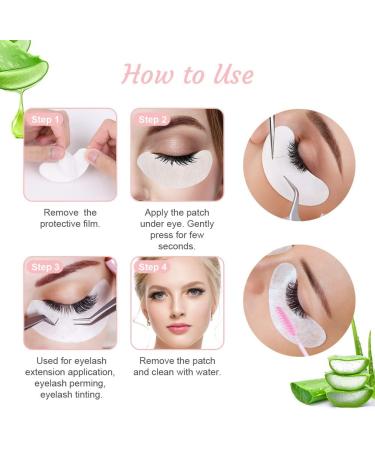 How to Use

Step 1

Remove the protective film.

Step 2

Apply the patch under eye. Gently press for few seconds.

Step 3

Used for eyelash extension application, eyelash perming, eyelash tinting.

Step 4

Remove the patch and clean with water.