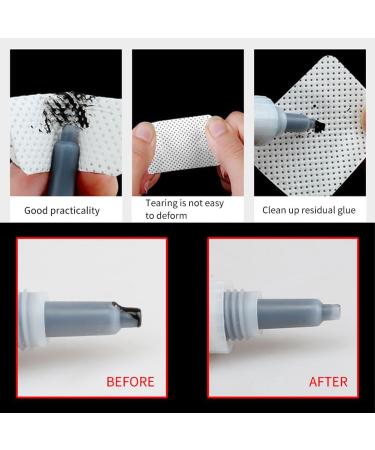 Good practicality

Tearing is not easy to deform

Clean up residual glue

BEFORE

AFTER