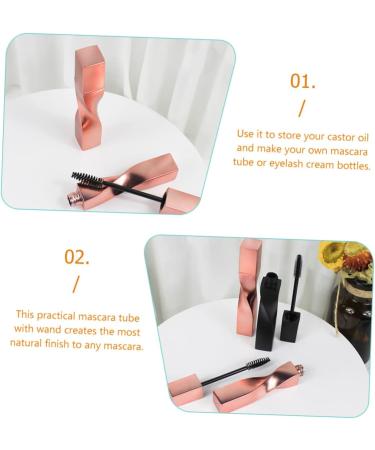 01.
/
Use it to store your castor oil and make your own mascara tube or eyelash cream bottles.

02.
/
This practical mascara tube with wand creates the most natural finish to any mascara.