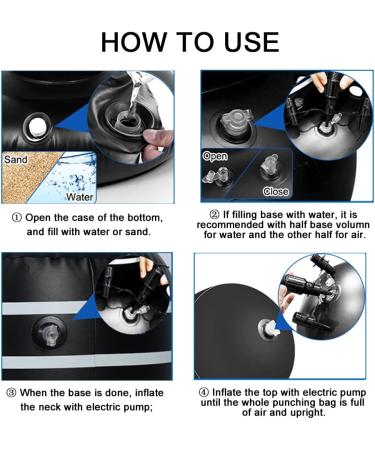 HOW TO USE

Sand

Water

① Open the case of the bottom, and fill with water or sand.

Open

Close

② If filling base with water, it is recommended with half base volumn for water and the other half for air.

③ When the base is done, inflate the neck with electric pump;

④ Inflate the top with electric pump until the whole punching bag is full of air and upright.