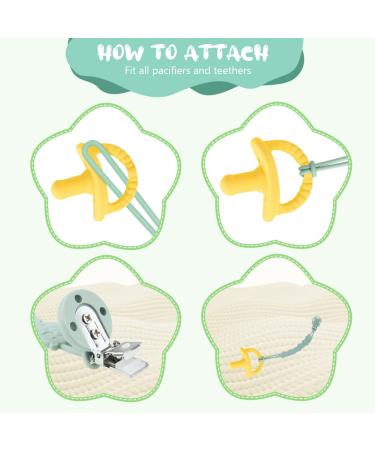 HOW TO ATTACH
Fit all pacifiers and teethers