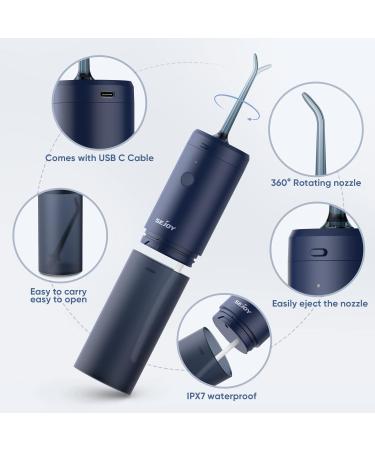 Comes with USB C Cable

360° Rotating nozzle

SEJOY

Easy to carry
easy to open

Easily eject the nozzle

SEJOY

IPX7 waterproof