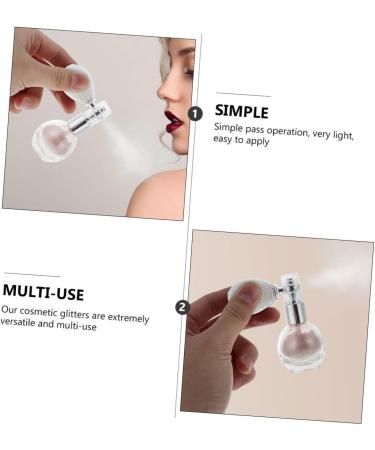 1

SIMPLE

Simple pass operation, very light, easy to apply

MULTI-USE

Our cosmetic glitters are extremely versatile and multi-use

2