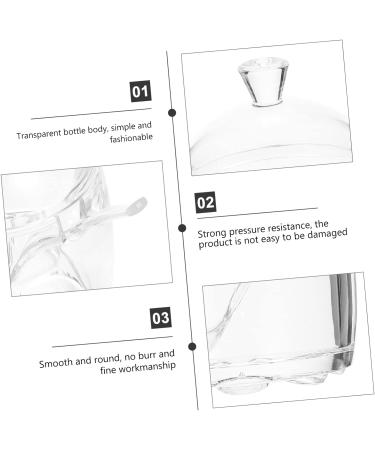 01

Transparent bottle body, simple and fashionable

02

Strong pressure resistance, the product is not easy to be damaged

03

Smooth and round, no burr and fine workmanship