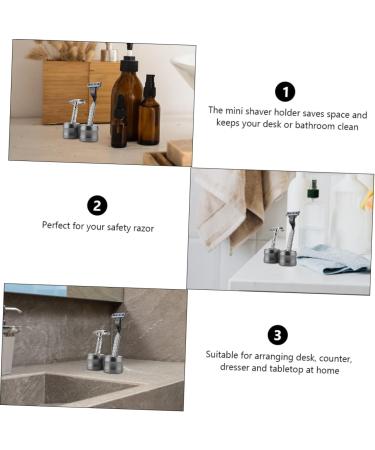 1

The mini shaver holder saves space and keeps your desk or bathroom clean

2

Perfect for your safety razor

3

Suitable for arranging desk, counter, dresser and tabletop at home