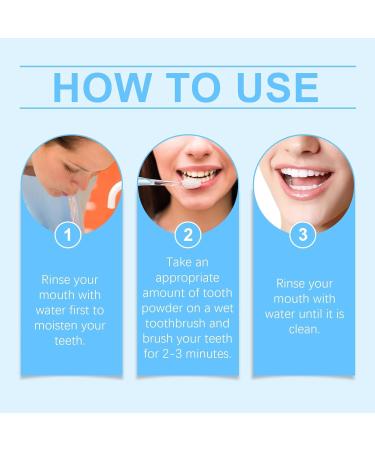 HOW TO USE

1

Rinse your mouth with water first to moisten your teeth.

2

Take an appropriate amount of tooth powder on a wet toothbrush and brush your teeth for 2-3 minutes.

3

Rinse your mouth with water until it is clean.