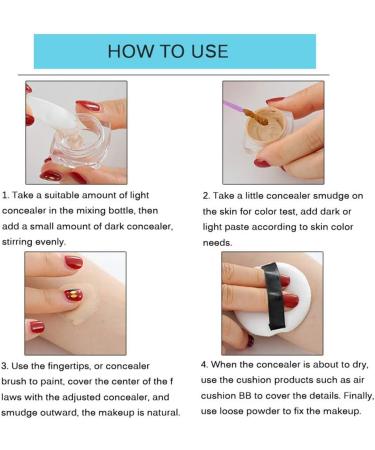 HOW TO USE

1. Take a suitable amount of light concealer in the mixing bottle, then add a small amount of dark concealer, stirring evenly.

2. Take a little concealer smudge on the skin for color test, add dark or light paste according to skin color needs.

3. Use the fingertips, or concealer brush to paint, cover the center of the f laws with the adjusted concealer, and smudge outward, the makeup is natural.

4. When the concealer is about to dry, use the cushion products such as air cushion BB to cover the details. Finally, use loose powder to fix the makeup.