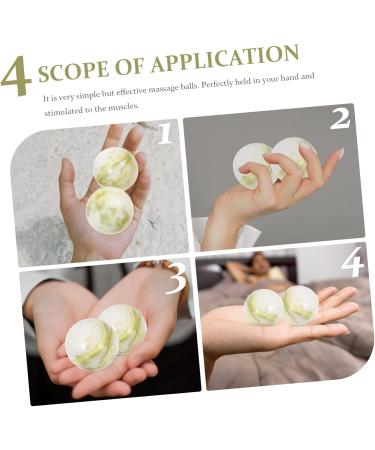 4 SCOPE OF APPLICATION

It is very simple but effective massage balls. Perfectly held in your hand and stimulated to the muscles.

1

2

3

4