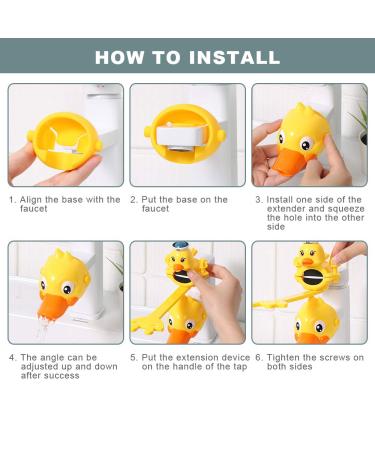 HOW TO INSTALL

1. Align the base with the faucet

2. Put the base on the faucet

3. Install one side of the extender and squeeze the hole into the other side

4. The angle can be adjusted up and down after success

5. Put the extension device on the handle of the tap

6. Tighten the screws on both sides