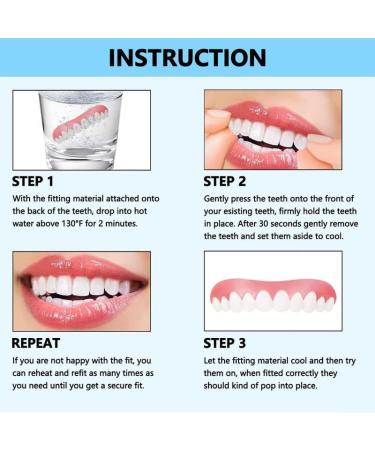 INSTRUCTION

STEP 1

With the fitting material attached onto the back of the teeth, drop into hot water above 130°F for 2 minutes.

STEP 2

Gently press the teeth onto the front of your esisting teeth, firmly hold the teeth in place. After 30 seconds gently remove the teeth and set them aside to cool.

REPEAT

If you are not happy with the fit, you can reheat and refit as many times as you need until you get a secure fit.

STEP 3

Let the fitting material cool and then try them on, when fitted correctly they should kind of pop into place.