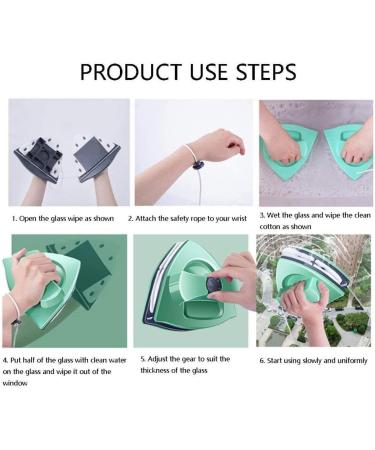 PRODUCT USE STEPS

1. Open the glass wipe as shown

2. Attach the safety rope to your wrist

3. Wet the glass and wipe the clean cotton as shown

4. Put half of the glass with clean water on the glass and wipe it out of the window

5. Adjust the gear to suit the thickness of the glass

6. Start using slowly and uniformly