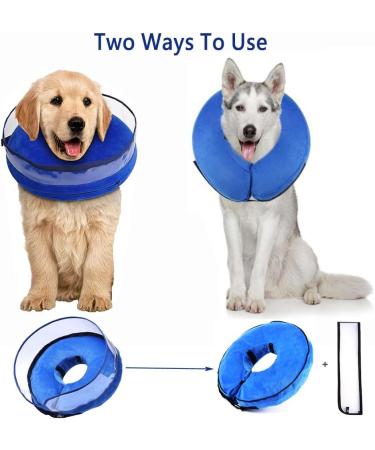 Two Ways To Use

+