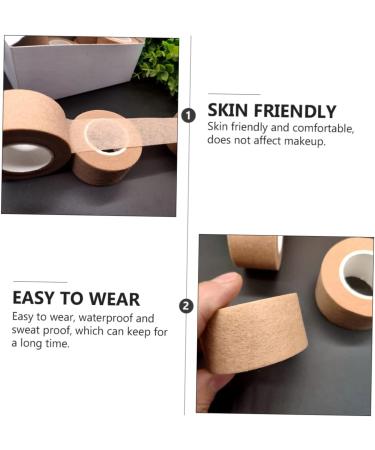 1

SKIN FRIENDLY

Skin friendly and comfortable, does not affect makeup.

EASY TO WEAR

Easy to wear, waterproof and sweat proof, which can keep for a long time.

2