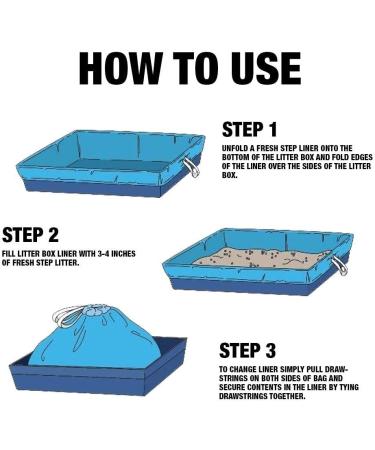 HOW TO USE

STEP 1

UNFOLD A FRESH STEP LINER ONTO THE BOTTOM OF THE LITTER BOX AND FOLD EDGES OF THE LINER OVER THE SIDES OF THE LITTER BOX.

STEP 2

FILL LITTER BOX LINER WITH 3-4 INCHES OF FRESH STEP LITTER.

STEP 3

TO CHANGE LINER SIMPLY PULL DRAWSTRINGS ON BOTH SIDES OF BAG AND SECURE CONTENTS IN THE LINER BY TYING DRAWSTRINGS TOGETHER.