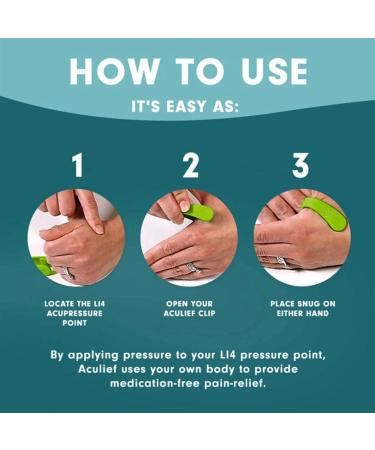 HOW TO USE

IT'S EASY AS:

1

LOCATE THE LI4 ACUPRESSURE POINT

2

OPEN YOUR ACULIEF CLIP

3

PLACE SNUG ON EITHER HAND

By applying pressure to your LI4 pressure point, Aculief uses your own body to provide medication-free pain-relief.