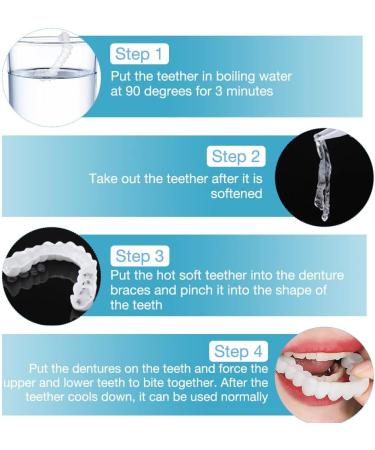 Step 1
Put the teether in boiling water at 90 degrees for 3 minutes

Step 2
Take out the teether after it is softened

Step 3
Put the hot soft teether into the denture braces and pinch it into the shape of the teeth

Step 4
Put the dentures on the teeth and force the upper and lower teeth to bite together. After the teether cools down, it can be used normally