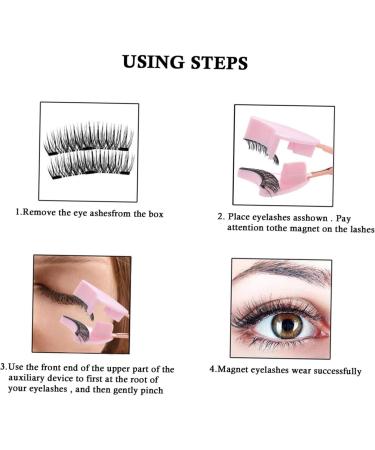 USING STEPS

1.Remove the eye ashesfrom the box

2. Place eyelashes asshown . Pay attention tothe magnet on the lashes

3.Use the front end of the upper part of the auxiliary device to first at the root of your eyelashes , and then gently pinch

4.Magnet eyelashes wear successfully