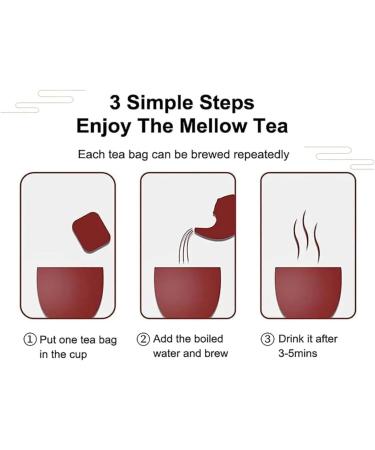 3 Simple Steps
Enjoy The Mellow Tea

Each tea bag can be brewed repeatedly

① Put one tea bag in the cup

② Add the boiled water and brew

③ Drink it after 3-5mins