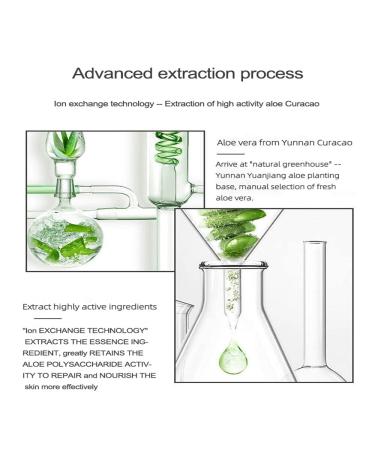 Advanced extraction process

Ion exchange technology -- Extraction of high activity aloe Curacao

Aloe vera from Yunnan Curacao

Arrive at "natural greenhouse" -- Yunnan Yuanjiang aloe planting base, manual selection of fresh aloe vera.

Extract highly active ingredients

"Ion EXCHANGE TECHNOLOGY" EXTRACTS THE ESSENCE INGREDIENT, greatly RETAINS THE ALOE POLYSACCHARIDE ACTIVITY TO REPAIR and NOURISH THE skin more effectively