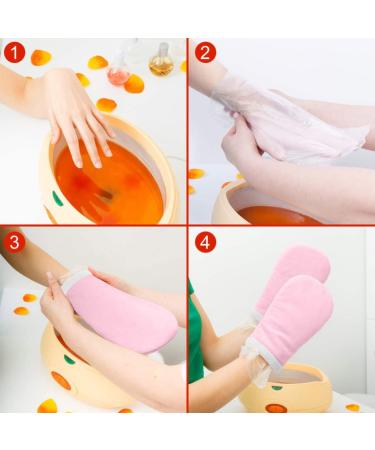 1

2

3

4