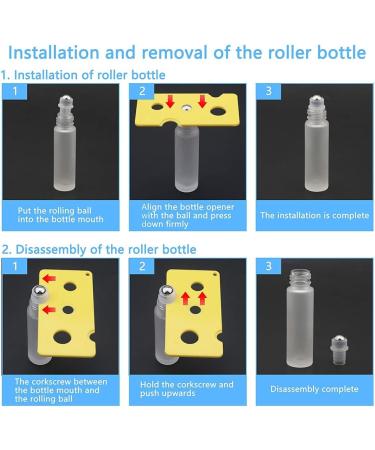 Installation and removal of the roller bottle

1. Installation of roller bottle

1

Put the rolling ball into the bottle mouth

2

Align the bottle opener with the ball and press down firmly

3

The installation is complete

2. Disassembly of the roller bottle

1

The corkscrew between the bottle mouth and the rolling ball

2

Hold the corkscrew and push upwards

3

Disassembly complete