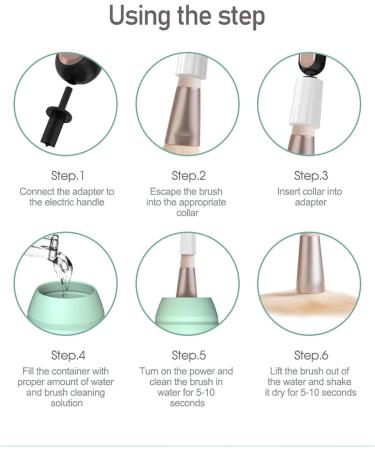 Using the step

Step.1
Connect the adapter to the electric handle

Step.2
Escape the brush into the appropriate collar

Step.3
Insert collar into adapter

Step.4
Fill the container with proper amount of water and brush cleaning solution

Step.5
Turn on the power and clean the brush in water for 5-10 seconds

Step.6
Lift the brush out of the water and shake it dry for 5-10 seconds