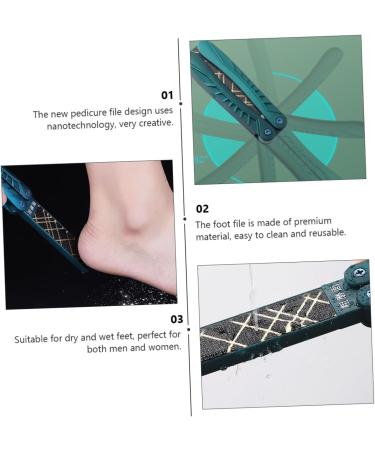 01
The new pedicure file design uses nanotechnology, very creative.

02
The foot file is made of premium material, easy to clean and reusable.

03
Suitable for dry and wet feet, perfect for both men and women.