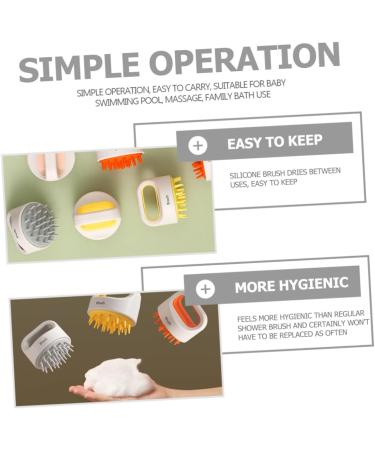 SIMPLE OPERATION

SIMPLE OPERATION, EASY TO CARRY, SUITABLE FOR BABY SWIMMING POOL, MASSAGE, FAMILY BATH USE

+ EASY TO KEEP

SILICONE BRUSH DRIES BETWEEN USES, EASY TO KEEP

+ MORE HYGIENIC

FEELS MORE HYGIENIC THAN REGULAR SHOWER BRUSH AND CERTAINLY WON'T HAVE TO BE REPLACED AS OFTEN