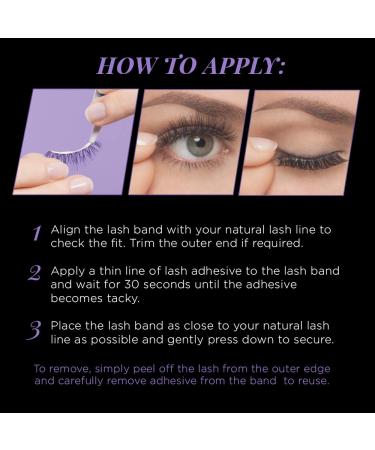 HOW TO APPLY:

1 Align the lash band with your natural lash line to check the fit. Trim the outer end if required.

2 Apply a thin line of lash adhesive to the lash band and wait for 30 seconds until the adhesive becomes tacky.

3 Place the lash band as close to your natural lash line as possible and gently press down to secure.

To remove, simply peel off the lash from the outer edge and carefully remove adhesive from the band to reuse.