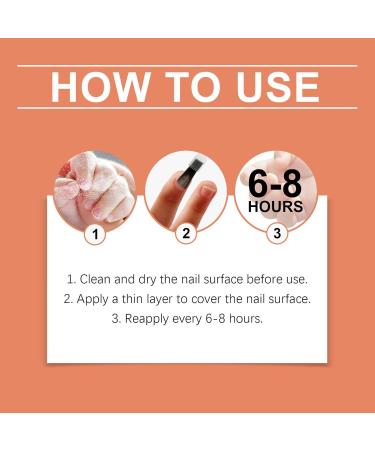 HOW TO USE

6-8 HOURS

1

2

3

1. Clean and dry the nail surface before use.
2. Apply a thin layer to cover the nail surface.
3. Reapply every 6-8 hours.