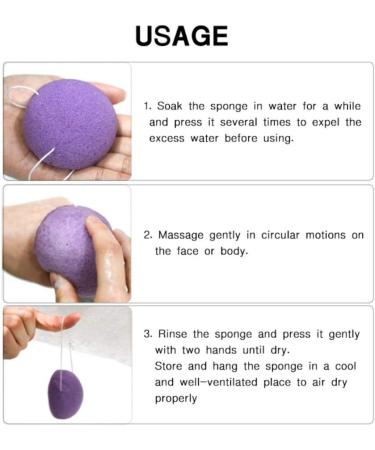 USAGE

1. Soak the sponge in water for a while and press it several times to expel the excess water before using.

2. Massage gently in circular motions on the face or body.

3. Rinse the sponge and press it gently with two hands until dry.
Store and hang the sponge in a cool and well-ventilated place to air dry properly