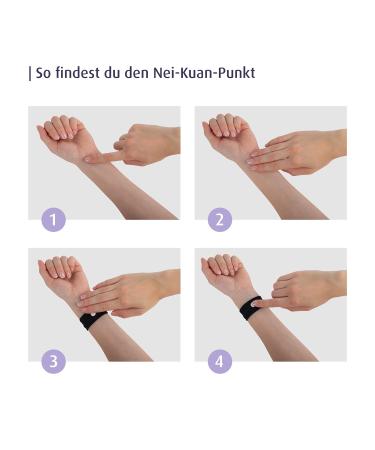 | So findest du den Nei-Kuan-Punkt

1

2

3

4