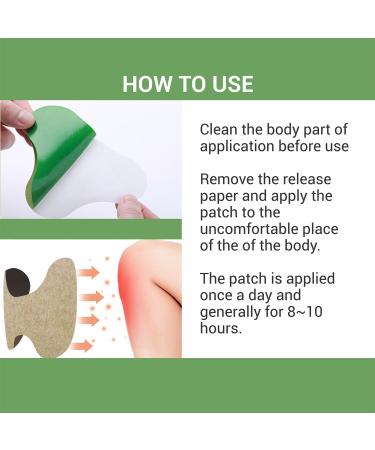 HOW TO USE

Clean the body part of application before use

Remove the release paper and apply the patch to the uncomfortable place of the of the body.

The patch is applied once a day and generally for 8~10 hours.