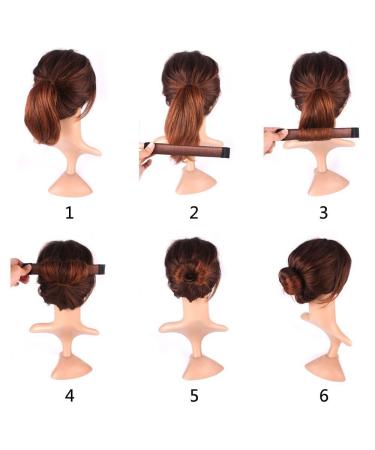 1

2

3

4

5

6